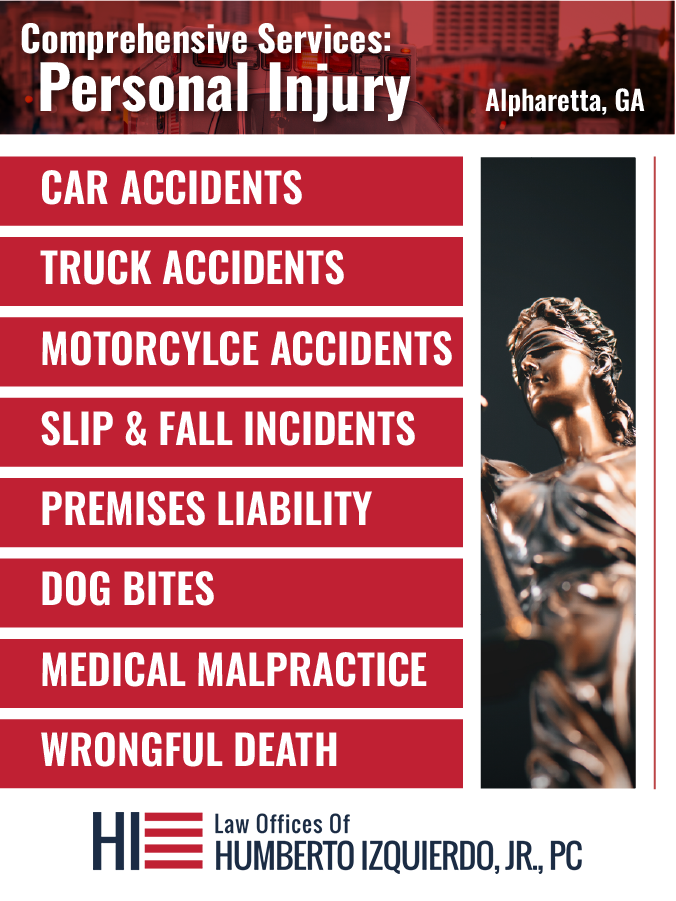 Comprehensive Services:
Personal Injury
Alpharetta, GA

CAR ACCIDENTS
TRUCK ACCIDENTS
MOTORCYLCE ACCIDENTS
SLIP & FALL INCIDENTS
PREMISES LIABILITY
DOG BITES
MEDICAL MALPRACTICE
WRONGFUL DEATH

HI
Law Offices Of
HUMBERTO IZQUIERDO, JR., PC