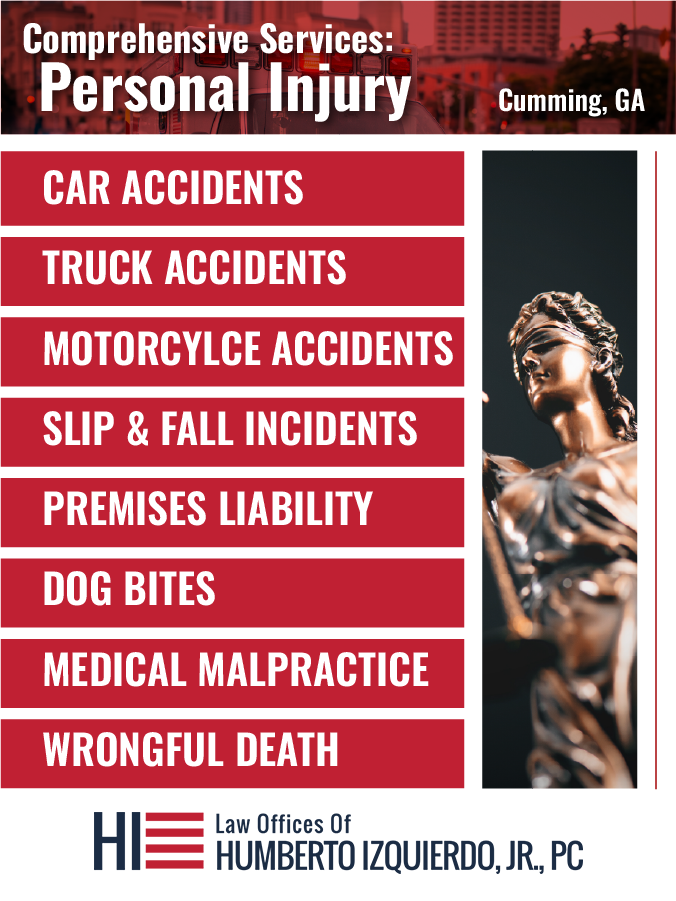 Comprehensive Services:
Personal Injury

Cumming, GA

CAR ACCIDENTS

TRUCK ACCIDENTS

MOTORCYLCE ACCIDENTS

SLIP & FALL INCIDENTS

PREMISES LIABILITY

DOG BITES

MEDICAL MALPRACTICE

WRONGFUL DEATH

HI

Law Offices Of
HUMBERTO IZQUIERDO, JR., PC