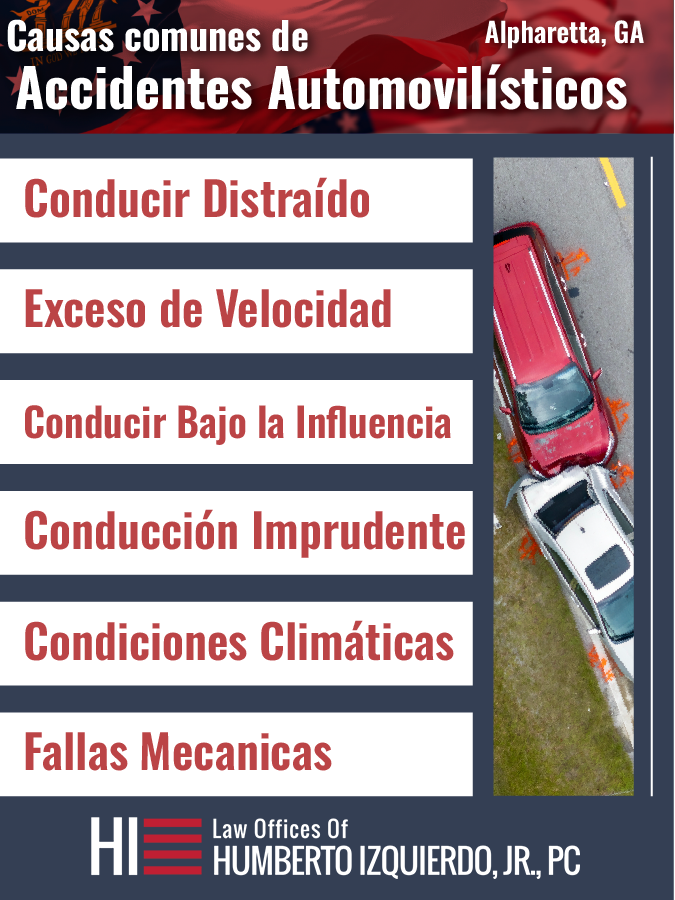 Causas comunes de
Alpharetta, GA
Accidentes Automovilísticos

Conducir Distraído

Exceso de Velocidad

Conducir Bajo la Influencia

Conducción Imprudente

Condiciones Climáticas

Fallas Mecanicas

HI Law Offices Of
HUMBERTO IZQUIERDO, JR., PC