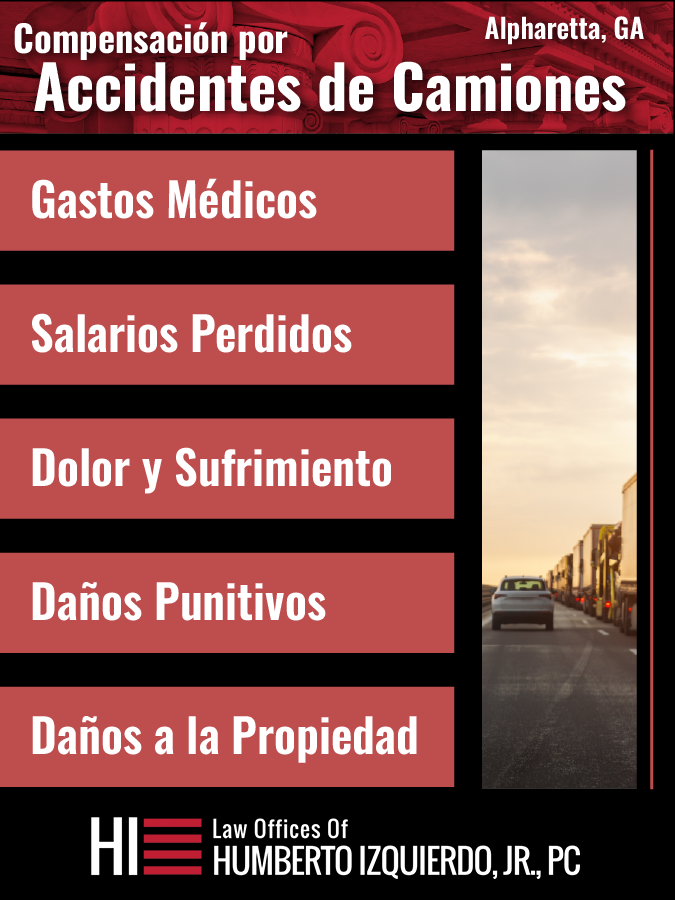 Compensación por
Accidentes de Camiones

Alpharetta, GA

Gastos Médicos

Salarios Perdidos

Dolor y Sufrimiento

Daños Punitivos

Daños a la Propiedad

HI Law Offices Of
HUMBERTO IZQUIERDO, JR., PC