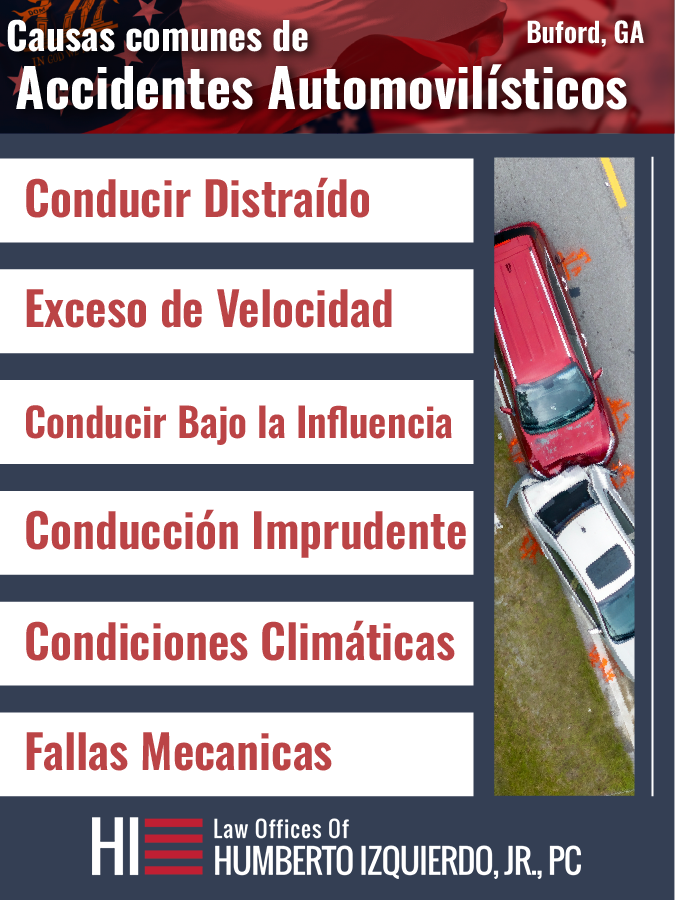 Causas comunes de
Buford, GA
Accidentes Automovilísticos

Conducir Distraído

Exceso de Velocidad

Conducir Bajo la Influencia

Conducción Imprudente

Condiciones Climáticas

Fallas Mecanicas

HI Law Offices Of
HUMBERTO IZQUIERDO, JR., PC