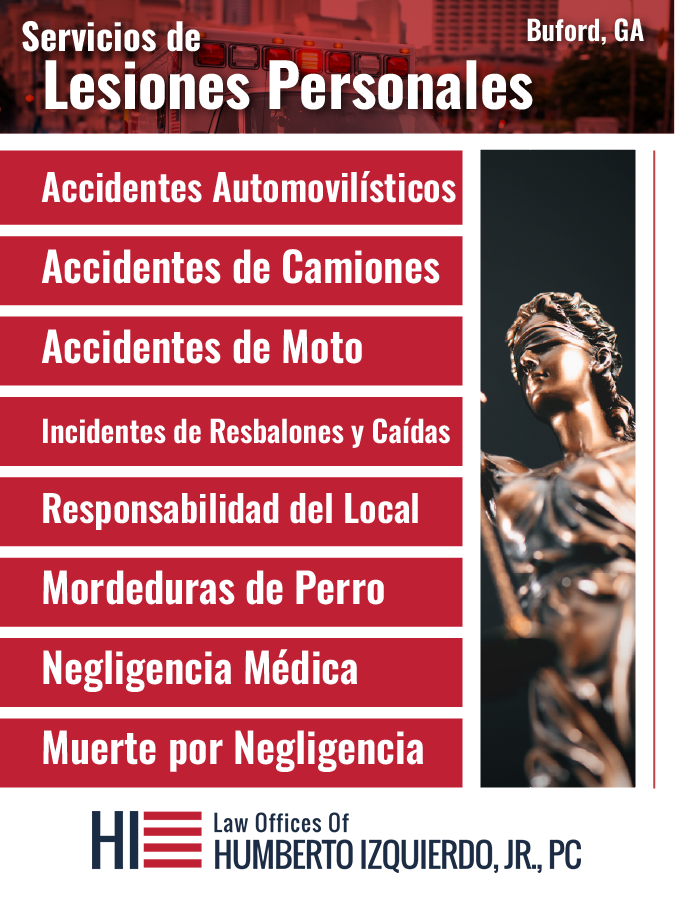 Servicios de
Lesiones Personales

Buford, GA

Accidentes Automovilísticos

Accidentes de Camiones

Accidentes de Moto

Incidentes de Resbalones y Caídas

Responsabilidad del Local

Mordeduras de Perro

Negligencia Médica

Muerte por Negligencia

HI
Law Offices Of
HUMBERTO IZQUIERDO, JR., PC